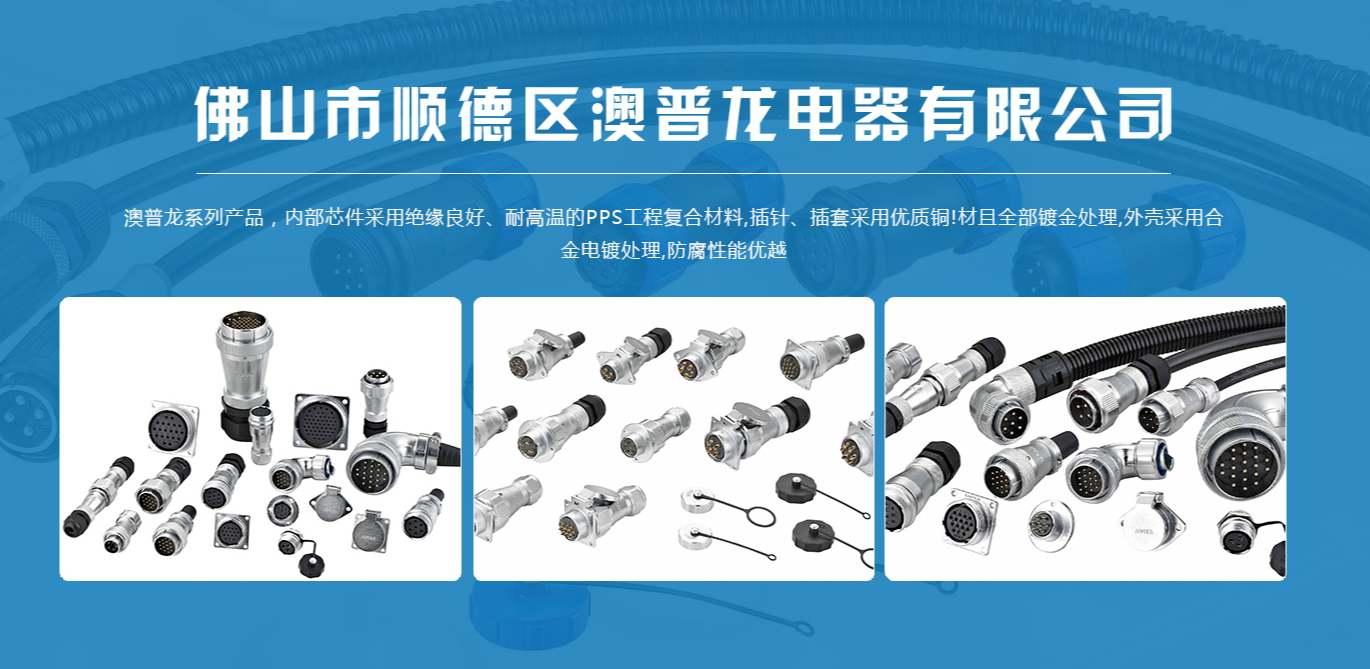 佛山市顺德区澳普龙电器有限公司

澳普龙系列产品，内部芯件采用绝缘良好、耐高温的PPS工程复合材料,插针、插套采用优质铜!材且全部镀金处理,外壳采用合金电镀处理,防腐性能优越